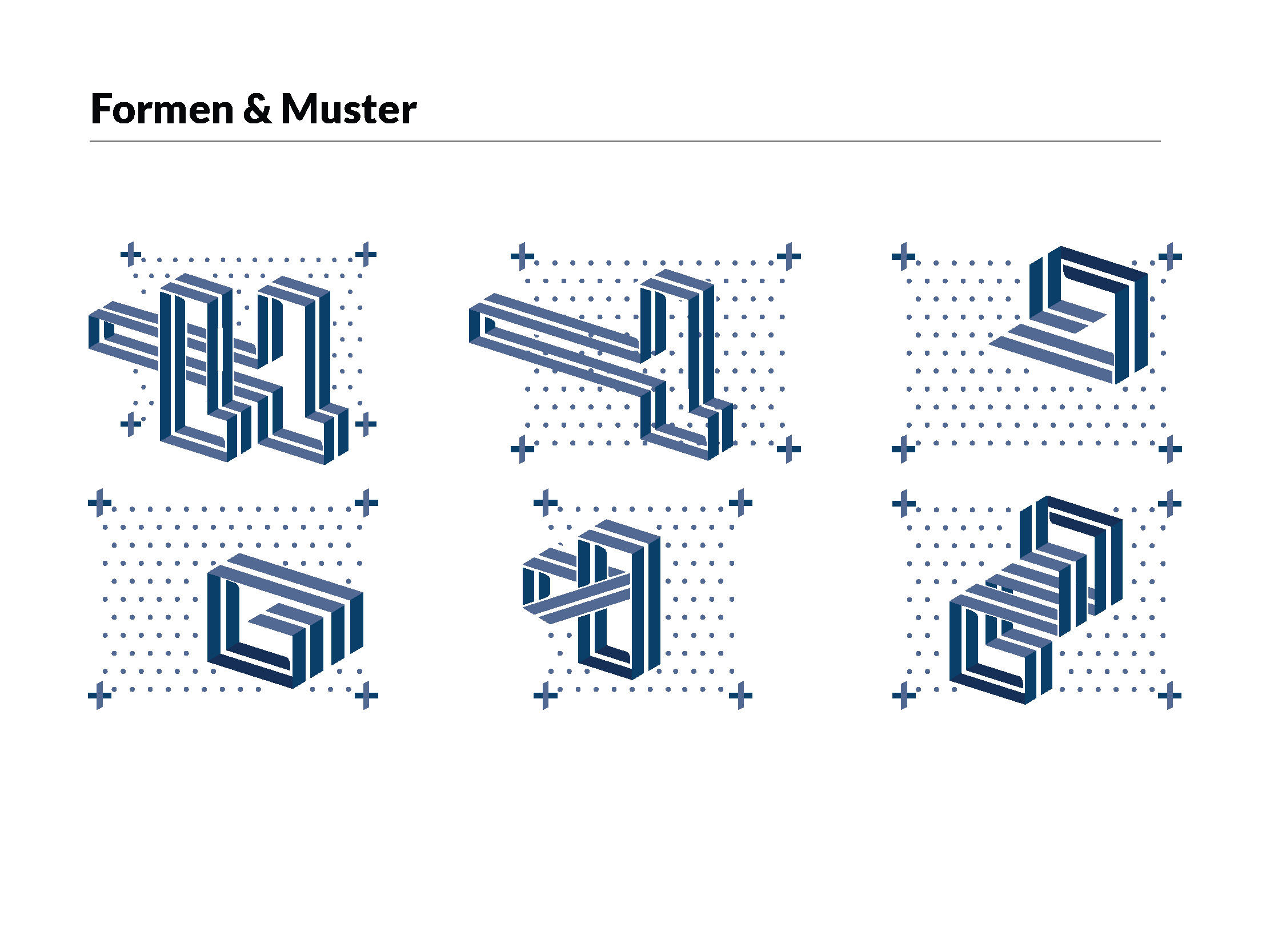 Formen & Muster